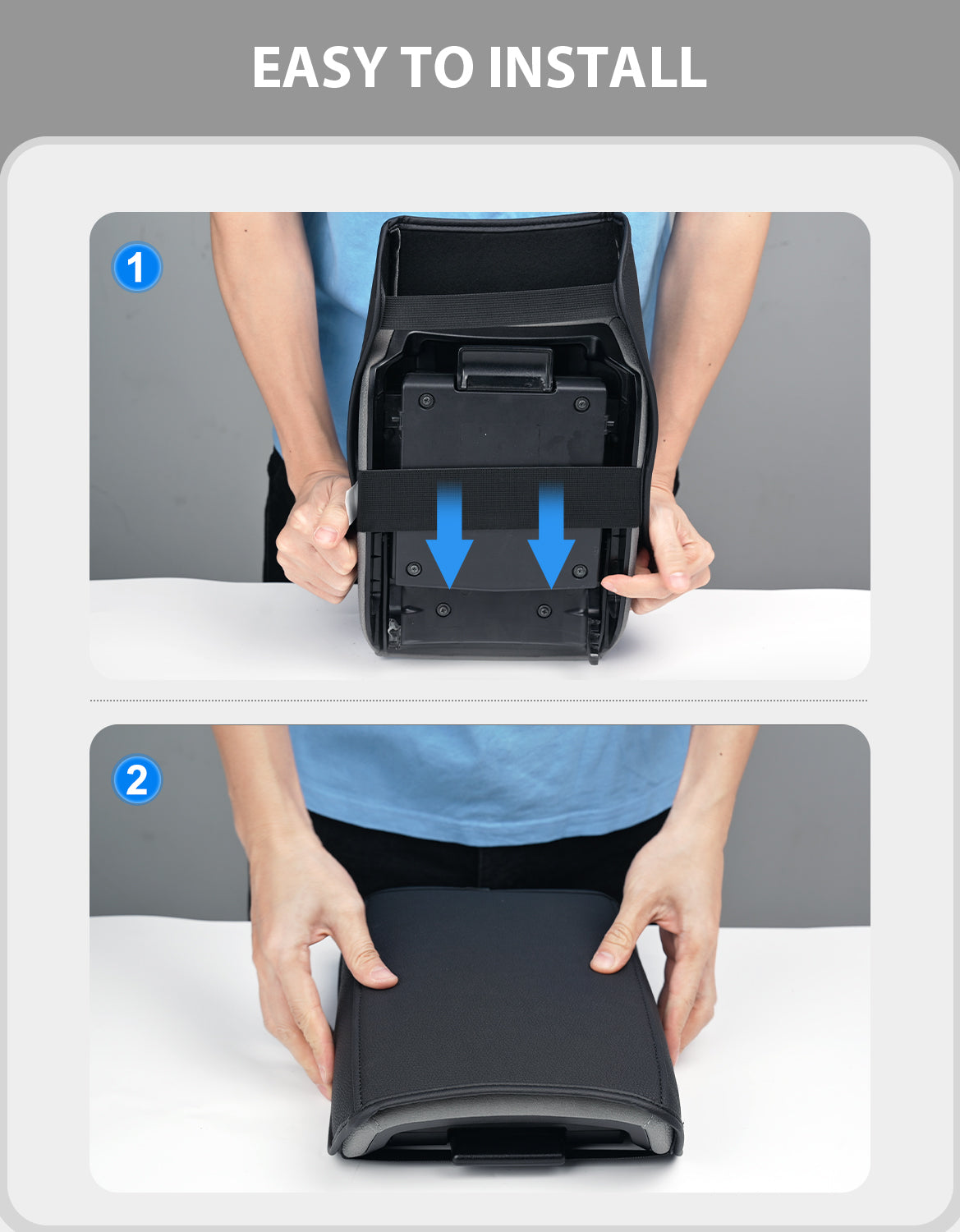 EASY TO INSTALL

1

2