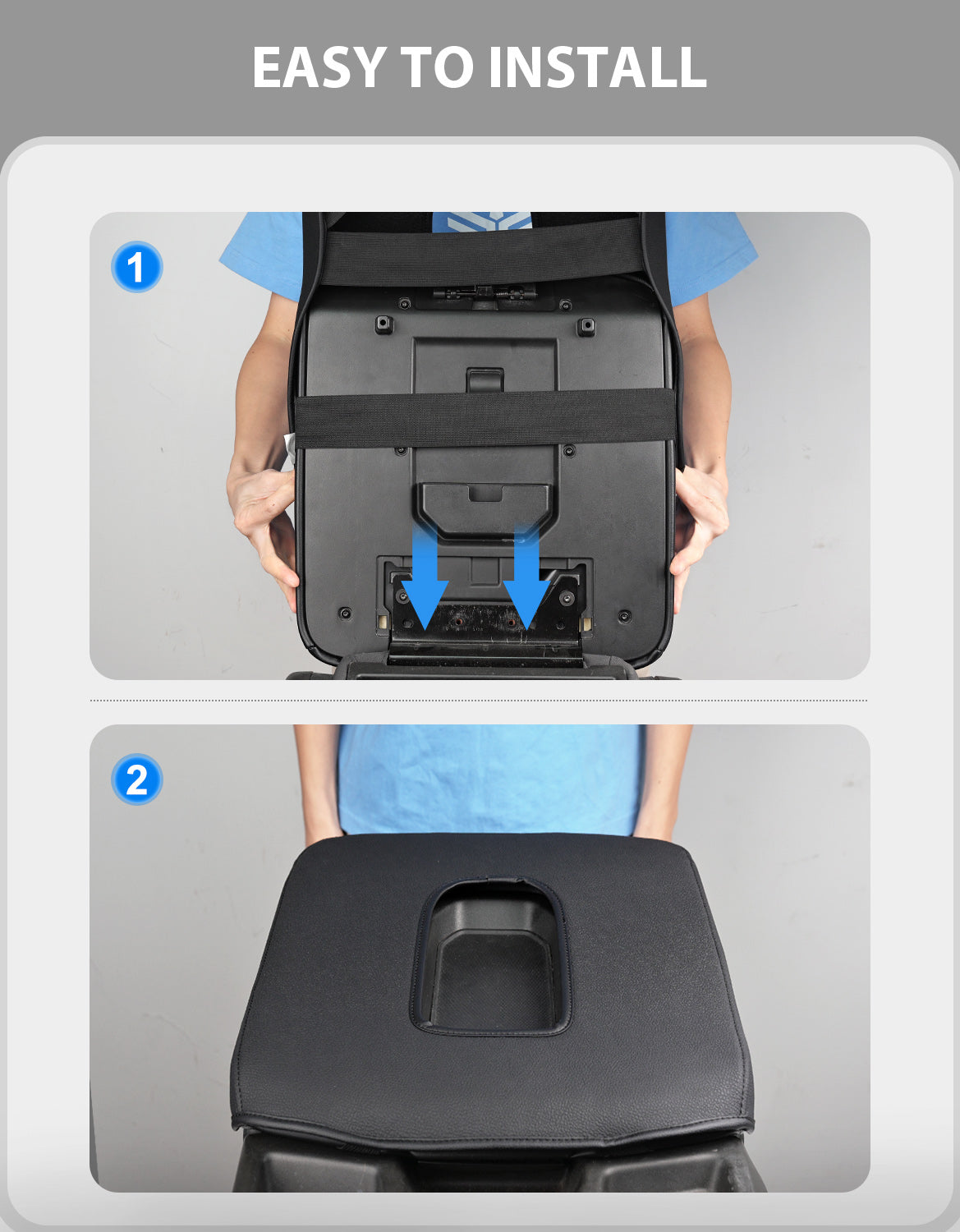 EASY TO INSTALL

1

2