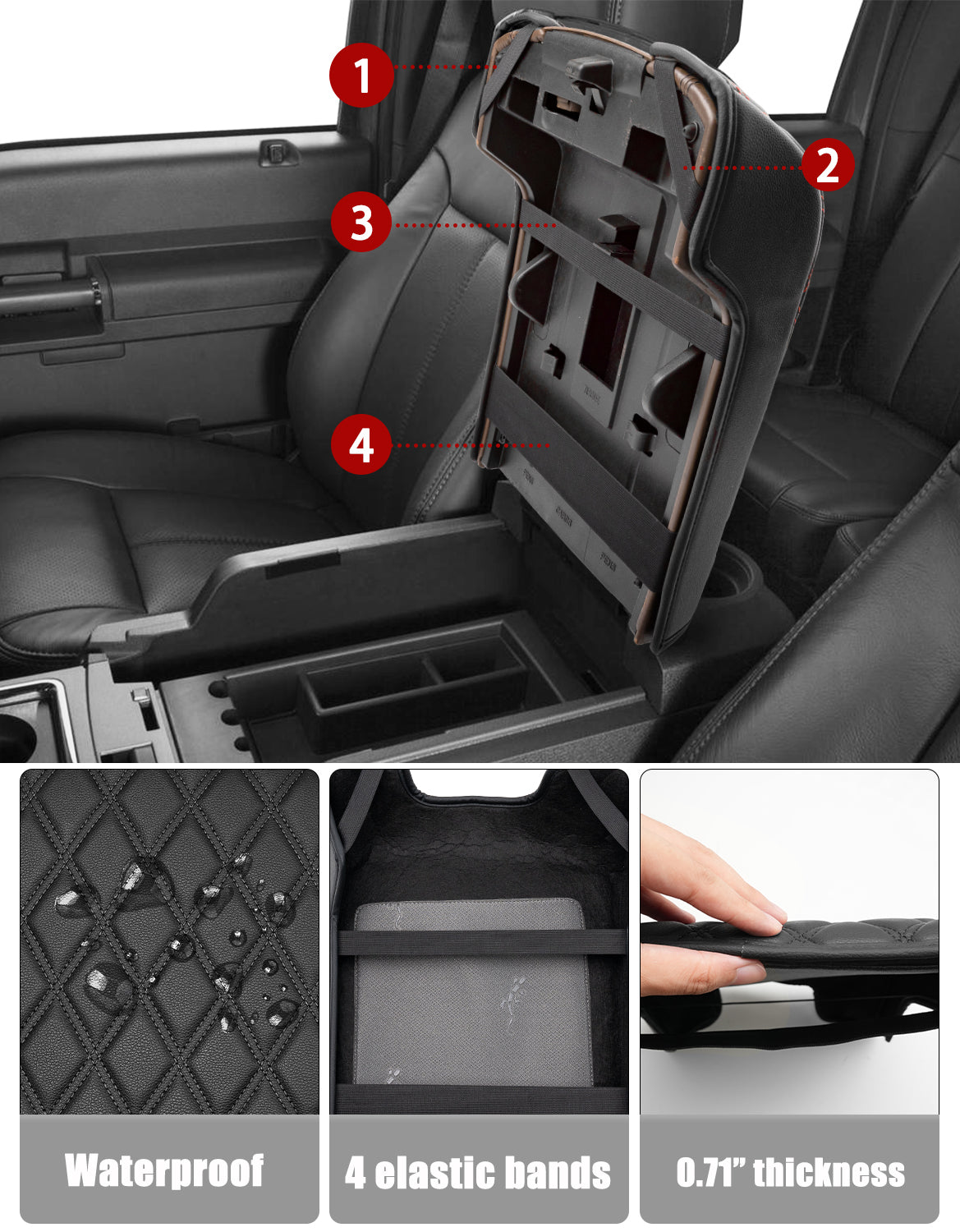 1
2
3
4

Waterproof

4 elastic bands

0.71” thickness