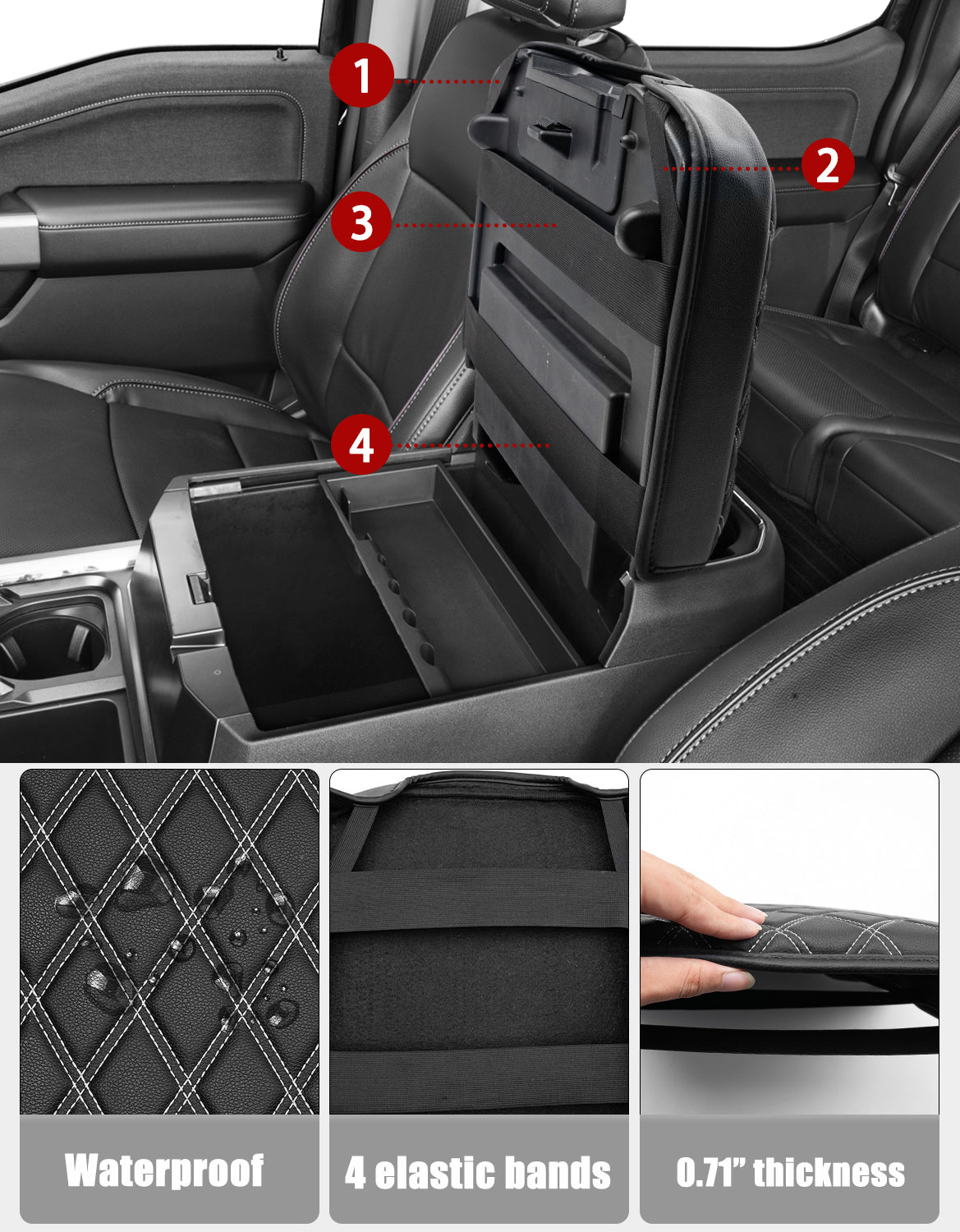 1
2
3
4
Waterproof
4 elastic bands
0.71” thickness