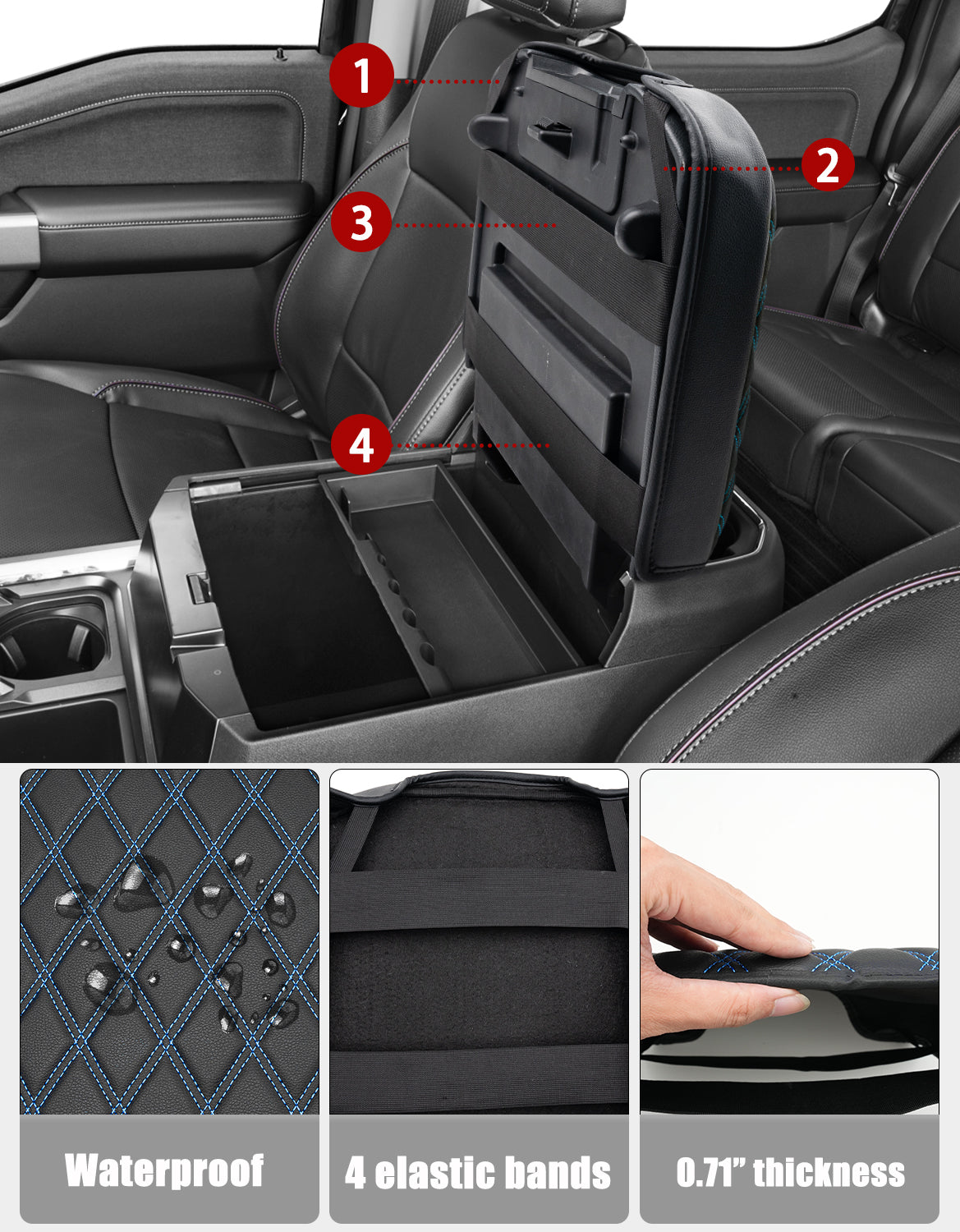 1

2

3

4

Waterproof

4 elastic bands

0.71” thickness